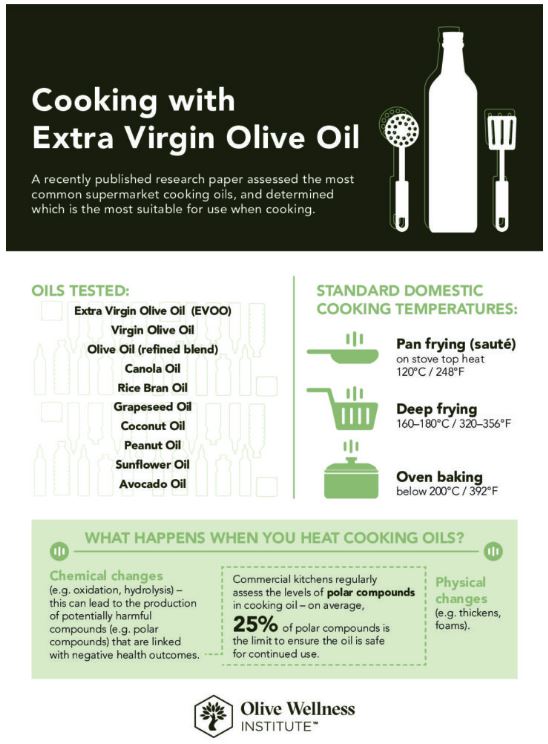 Cooking with
Extra Virgin Olive Oil

A recently published research paper assessed the most common supermarket cooking oils, and determined which is the most suitable for use when cooking.

OILS TESTED:
Extra Virgin Olive Oil (EVOO)
Virgin Olive Oil
Olive Oil (refined blend)
Canola Oil
Rice Bran Oil
Grapeseed Oil
Coconut Oil
Peanut Oil
Sunflower Oil
Avocado Oil

STANDARD DOMESTIC COOKING TEMPERATURES:
Pan frying (sauté)
on stove top heat
120°C / 248°F

Deep frying
160–180°C / 320–356°F

Oven baking
below 200°C / 392°F

WHAT HAPPENS WHEN YOU HEAT COOKING OILS?

Chemical changes
(e.g. oxidation, hydrolysis) – this can lead to the production of potentially harmful compounds (e.g. polar compounds) that are linked with negative health outcomes.

Commercial kitchens regularly assess the levels of polar compounds in cooking oil – on average, 25% of polar compounds is the limit to ensure the oil is safe for continued use.

Physical changes
(e.g. thickens, foams).

Olive Wellness INSTITUTE™